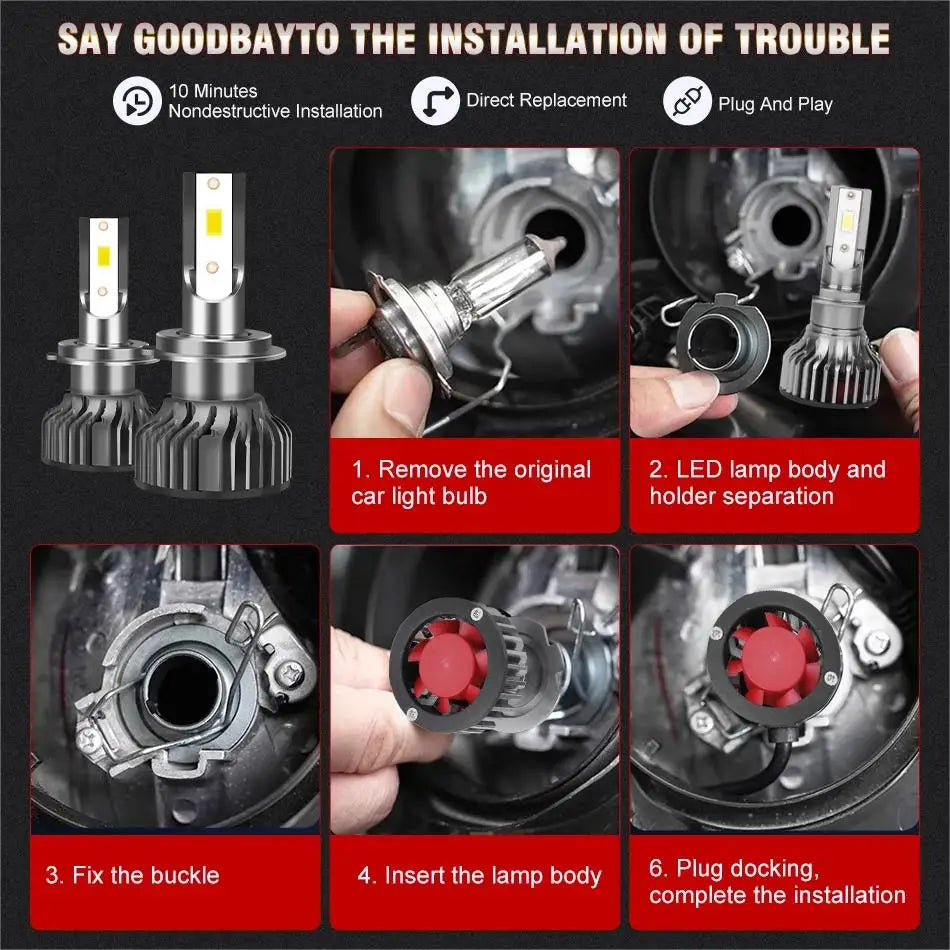 SAY GOODBAYTO THE INSTALLATION OF TROUBLE

10 Minutes Nondestructive Installation

Direct Replacement

Plug And Play

1. Remove the original car light bulb

2. LED lamp body and holder separation

3. Fix the buckle

4. Insert the lamp body

6. Plug docking, complete the installation